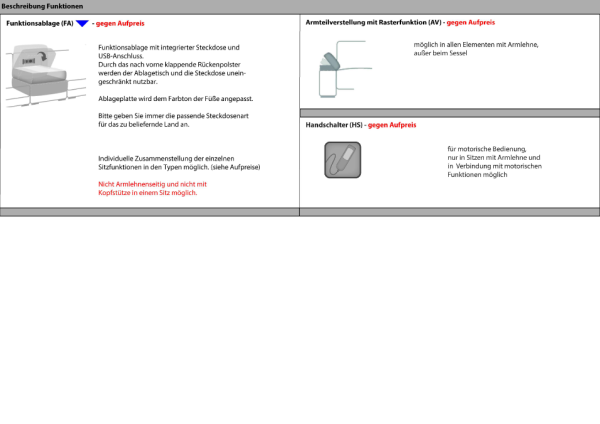 Beschreibung Funktionen

Funktionsablage (FA) - gegen Aufpreis

Funktionsablage mit integrierter Steckdose und USB-Anschluss. Durch das nach vorne klappende Rückenpolster werden der Ablagetisch und die Steckdose uneingeschränkt nutzbar.

Ablageplatte wird dem Farbton der Füße angepasst.

Bitte geben Sie immer die passende Steckdosenart für das zu beliefernde Land an.

Individuelle Zusammenstellung der einzelnen Sitzfunktionen in den Typen möglich. (siehe Aufpreise)

Nicht Armlehnenseitig und nicht mit Kopfstütze in einem Sitz möglich.

Armteilverstellung mit Rasterfunktion (AV) - gegen Aufpreis

möglich in allen Elementen mit Armlehne, außer beim Sessel

Handschalter (HS) - gegen Aufpreis

für motorische Bedienung, nur in Sitzen mit Armlehne und in Verbindung mit motorischen Funktionen möglich