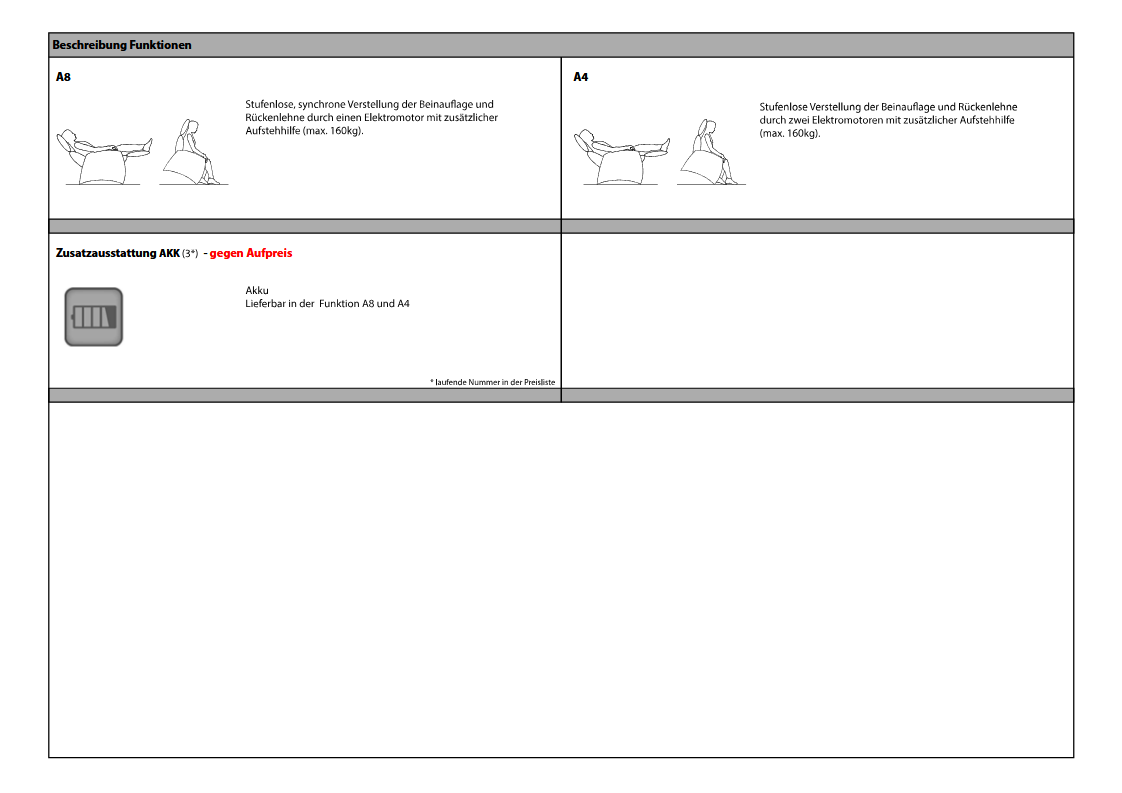 Beschreibung Funktionen

A8

Stufenlose, synchrone Verstellung der Beinauflage und Rückenlehne durch einen Elektromotor mit zusätzlicher Aufstehhilfe (max. 160kg).

A4

Stufenlose Verstellung der Beinauflage und Rückenlehne durch zwei Elektromotoren mit zusätzlicher Aufstehhilfe (max. 160kg).

Zusatzausstattung AKK (3*) - gegen Aufpreis

Akku
Lieferbar in der Funktion A8 und A4

* laufende Nummer in der Preisliste